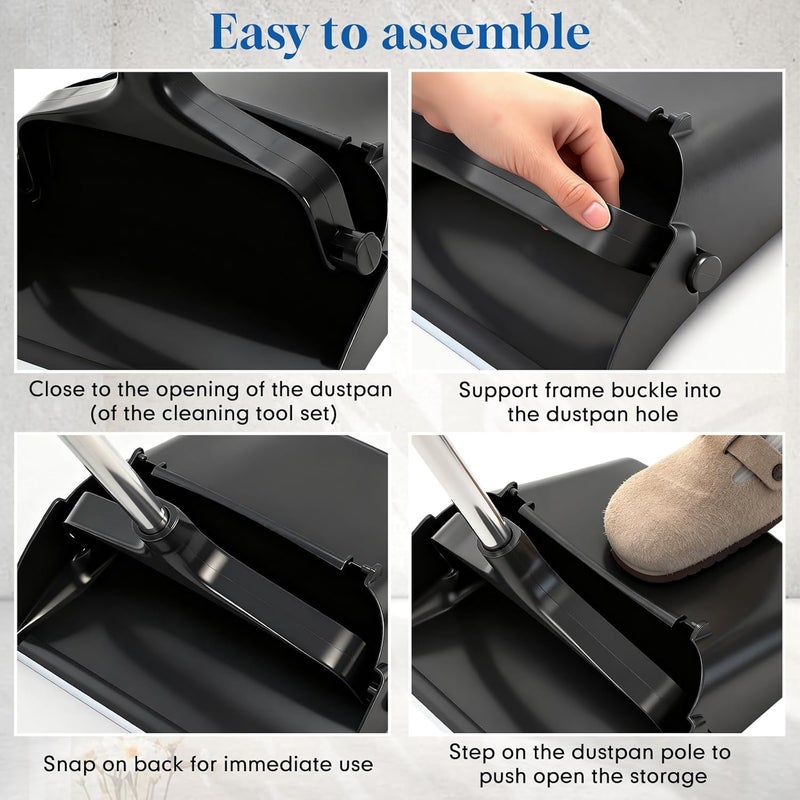 Easy to assemble

Close to the opening of the dustpan (of the cleaning tool set)

Support frame buckle into the dustpan hole

Snap on back for immediate use

Step on the dustpan pole to push open the storage